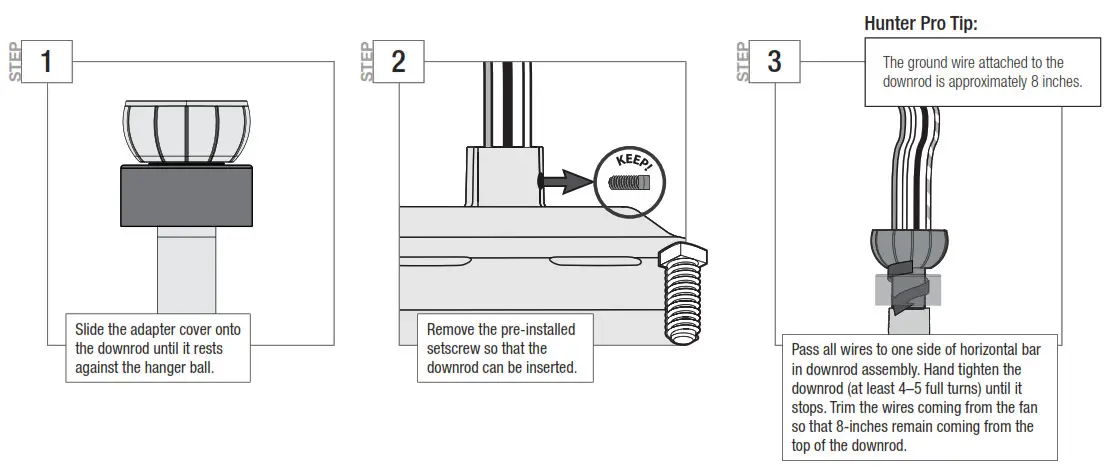 STEP 1

Slide the adapter cover onto the downrod until it rests against the hanger ball.

STEP 2

KEEP!

Remove the pre-installed setscrew so that the downrod can be inserted.

STEP 3

Hunter Pro Tip:

The ground wire attached to the downrod is approximately 8 inches.

Pass all wires to one side of horizontal bar in downrod assembly. Hand tighten the downrod (at least 4–5 full turns) until it stops. Trim the wires coming from the fan so that 8-inches remain coming from the top of the downrod.