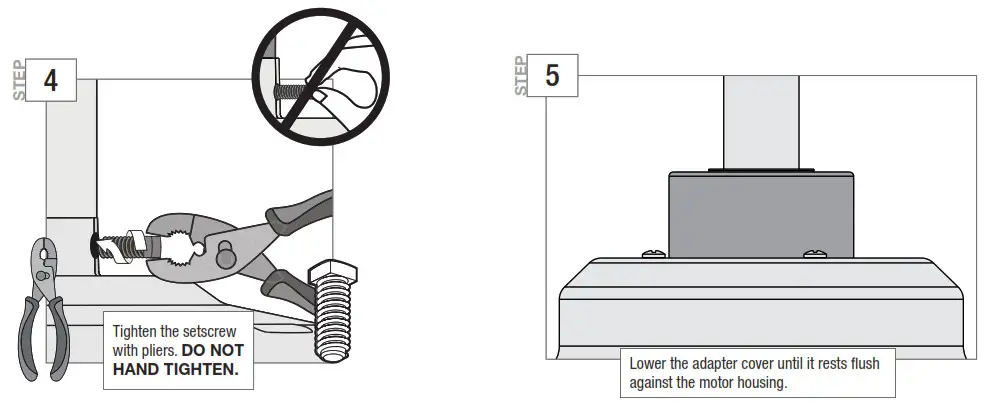 STEP 4

Tighten the setscrew with pliers. DO NOT HAND TIGHTEN.

STEP 5

Lower the adapter cover until it rests flush against the motor housing.