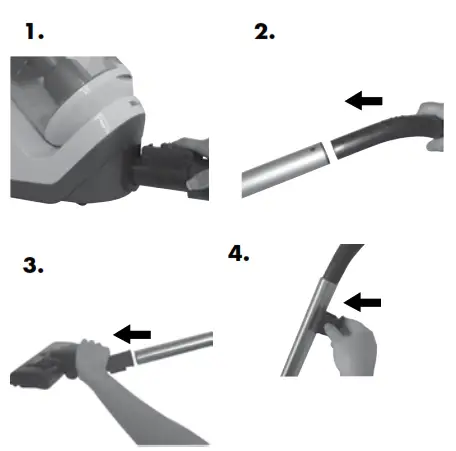 1.

2.

3.

4.