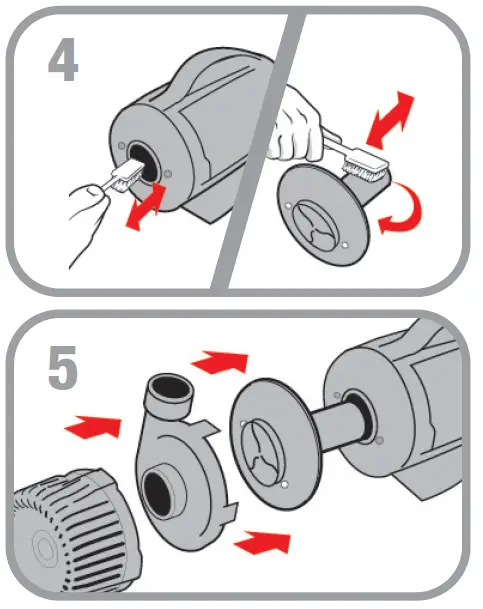 4

5