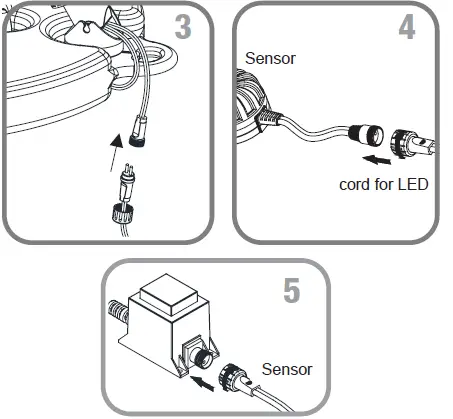 3

4

Sensor

cord for LED

5

Sensor