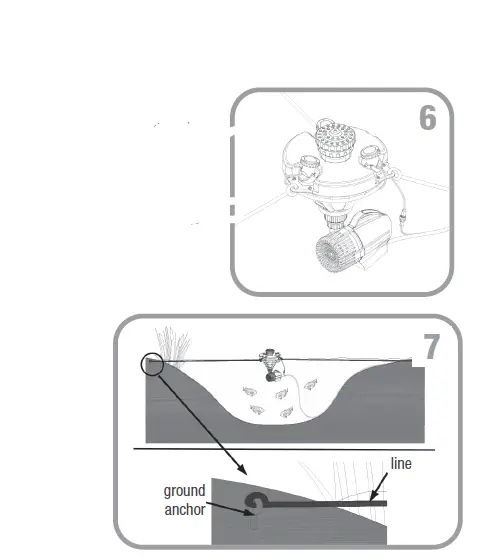 6

7

line

ground anchor