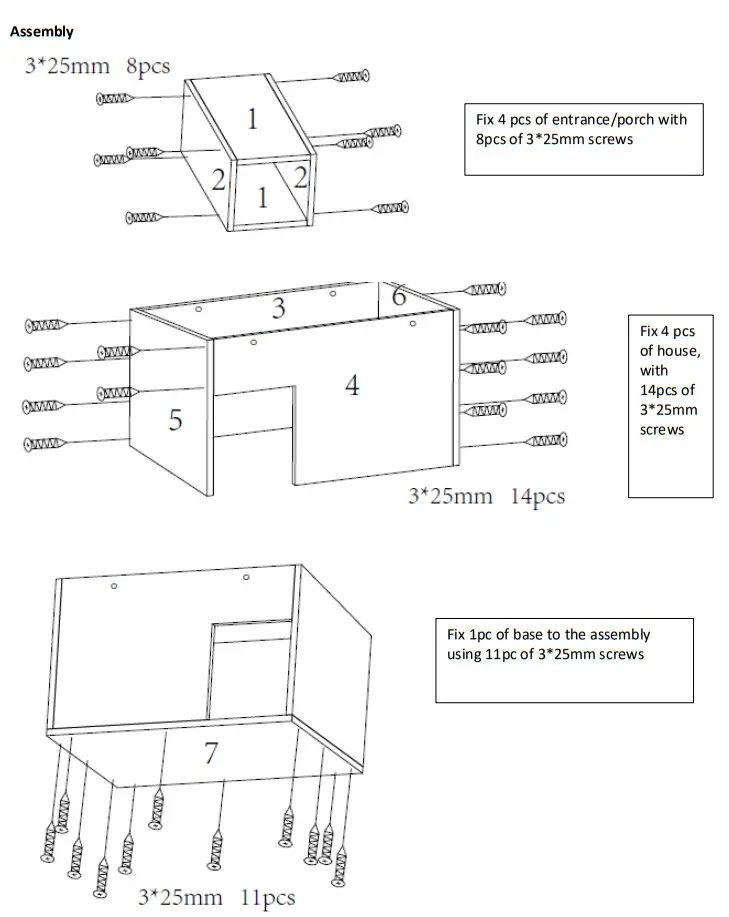 Assembly

3*25mm 8pcs

1

2

1

2

Fix 4 pcs of entrance/porch with 8pcs of 3*25mm screws

3

6

4

5

3*25mm 14pcs

Fix 4 pcs of house, with 14pcs of 3*25mm screws

7

3*25mm 11pcs

Fix 1pc of base to the assembly using 11pc of 3*25mm screws