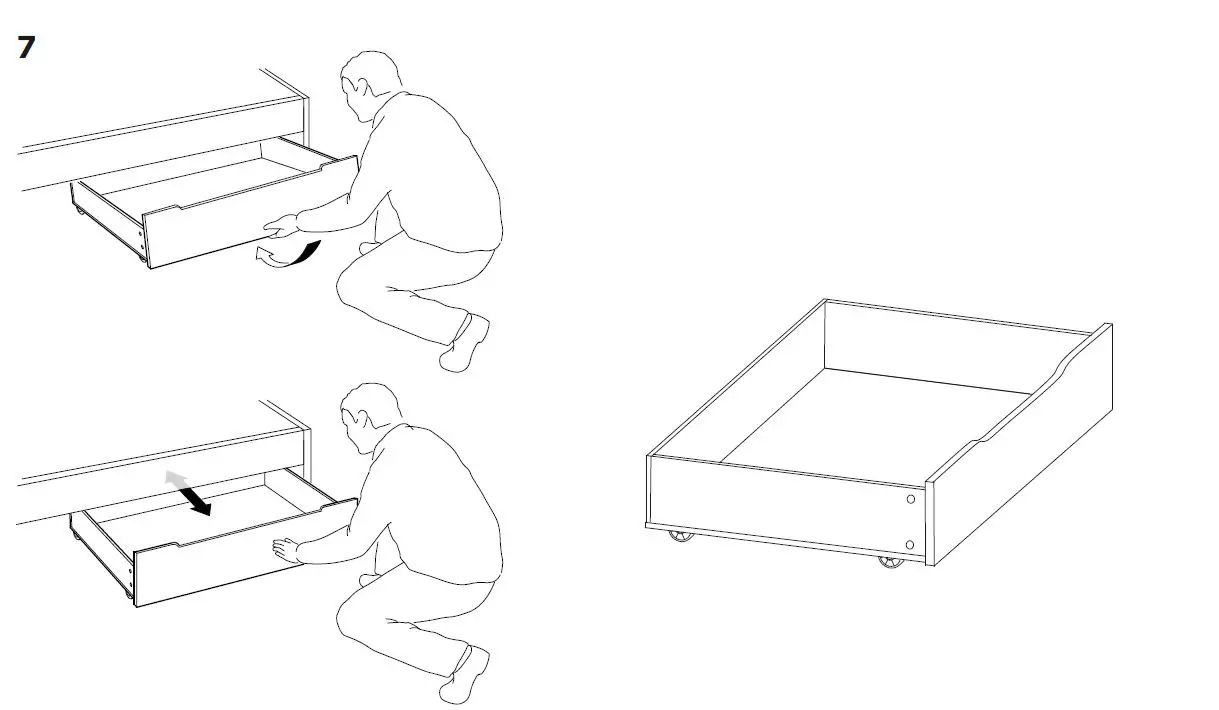 7