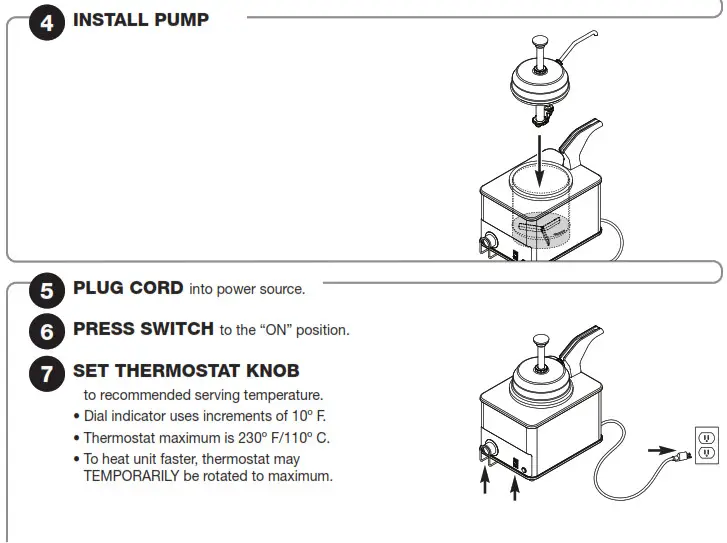 4 INSTALL PUMP

5 PLUG CORD into power source.

6 PRESS SWITCH to the “ON” position.

7 SET THERMOSTAT KNOB to recommended serving temperature.

• Dial indicator uses increments of 10º F.
• Thermostat maximum is 230º F/110º C.
• To heat unit faster, thermostat may TEMPORARILY be rotated to maximum.