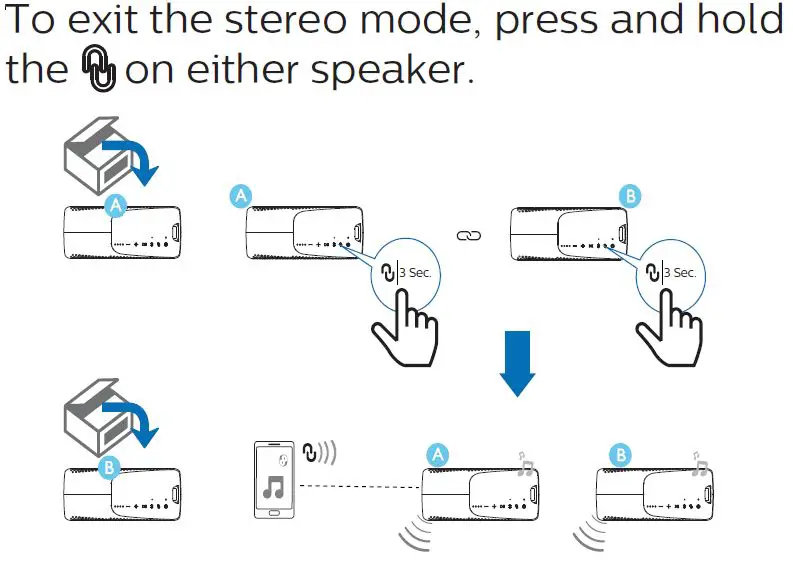 To exit the stereo mode, press and hold the on either speaker.

A

A

3 Sec.

B

3 Sec.

B

A

B