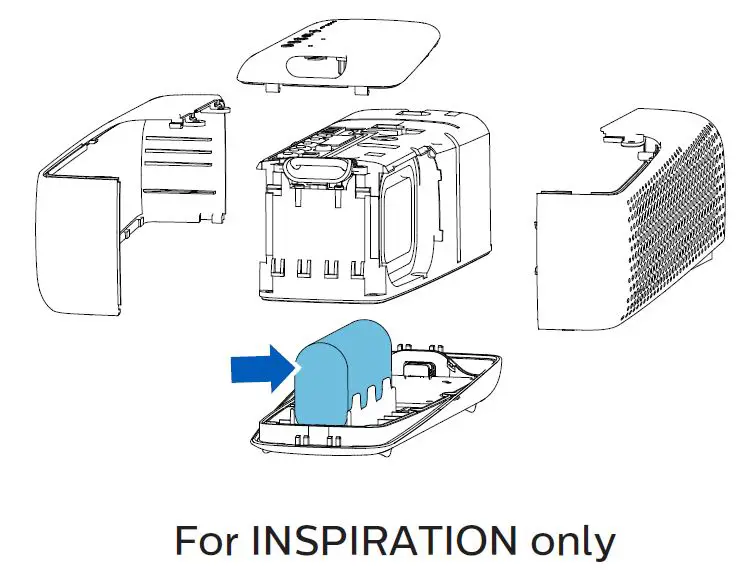 For INSPIRATION only