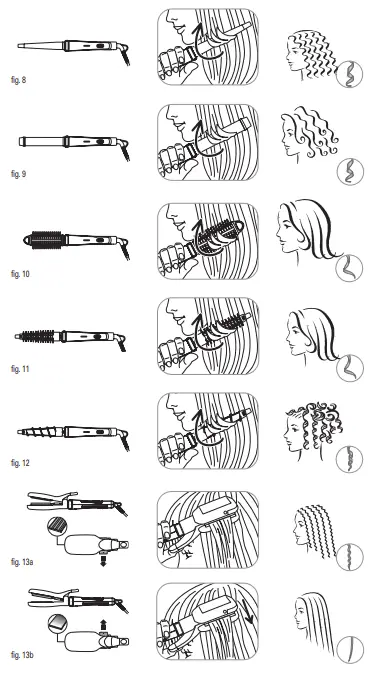 fig. 8

fig. 9

fig. 10

fig. 11

fig. 12

fig. 13a

fig. 13b