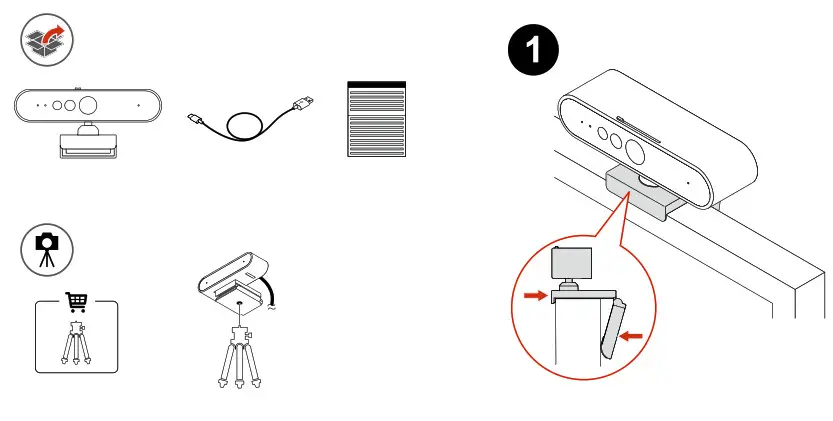 1