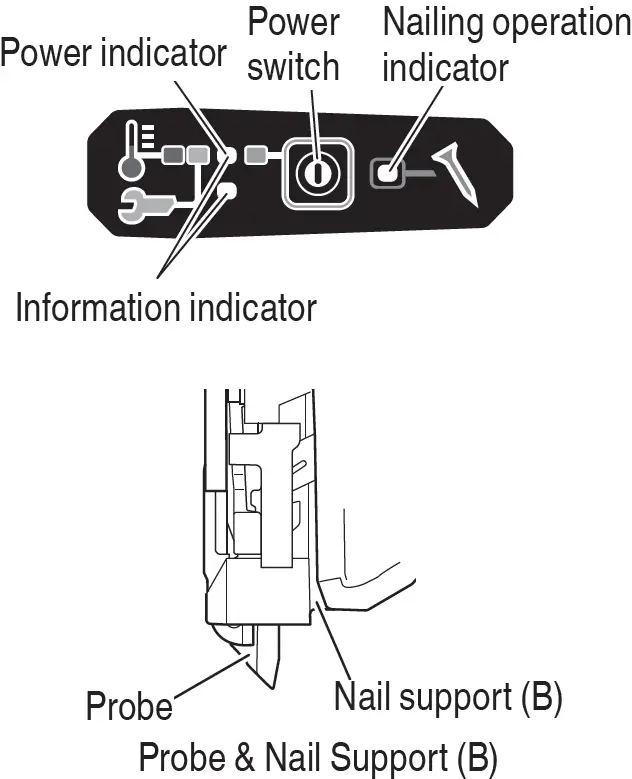 Power indicator
Power switch
Nailing operation indicator
Information indicator

Probe
Nail support (B)
Probe & Nail Support (B)