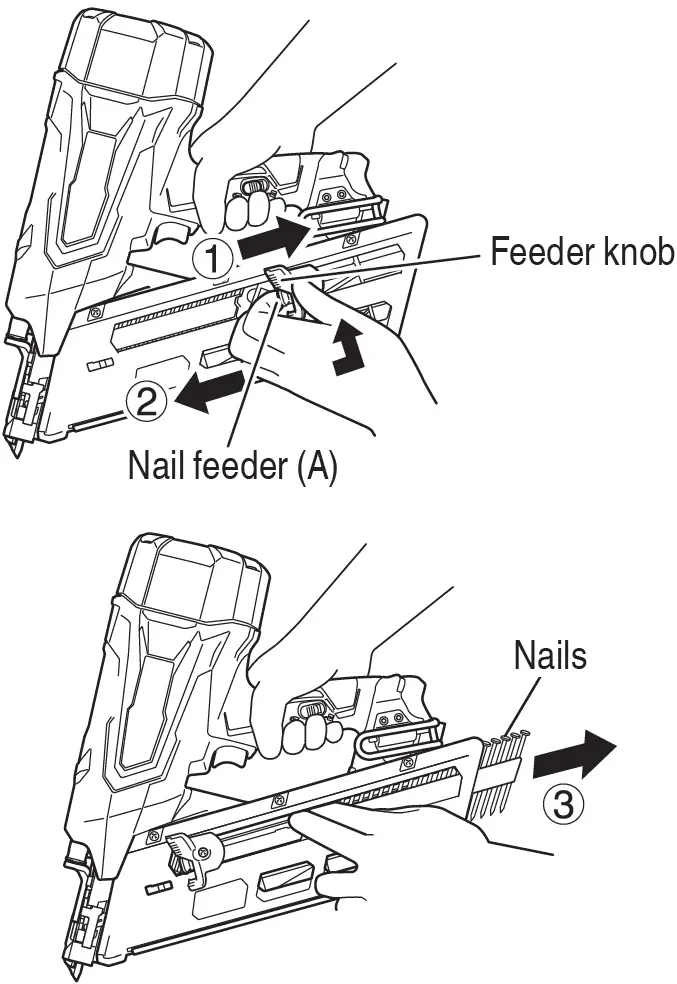 ①
Feeder knob
②
Nail feeder (A)

Nails
③