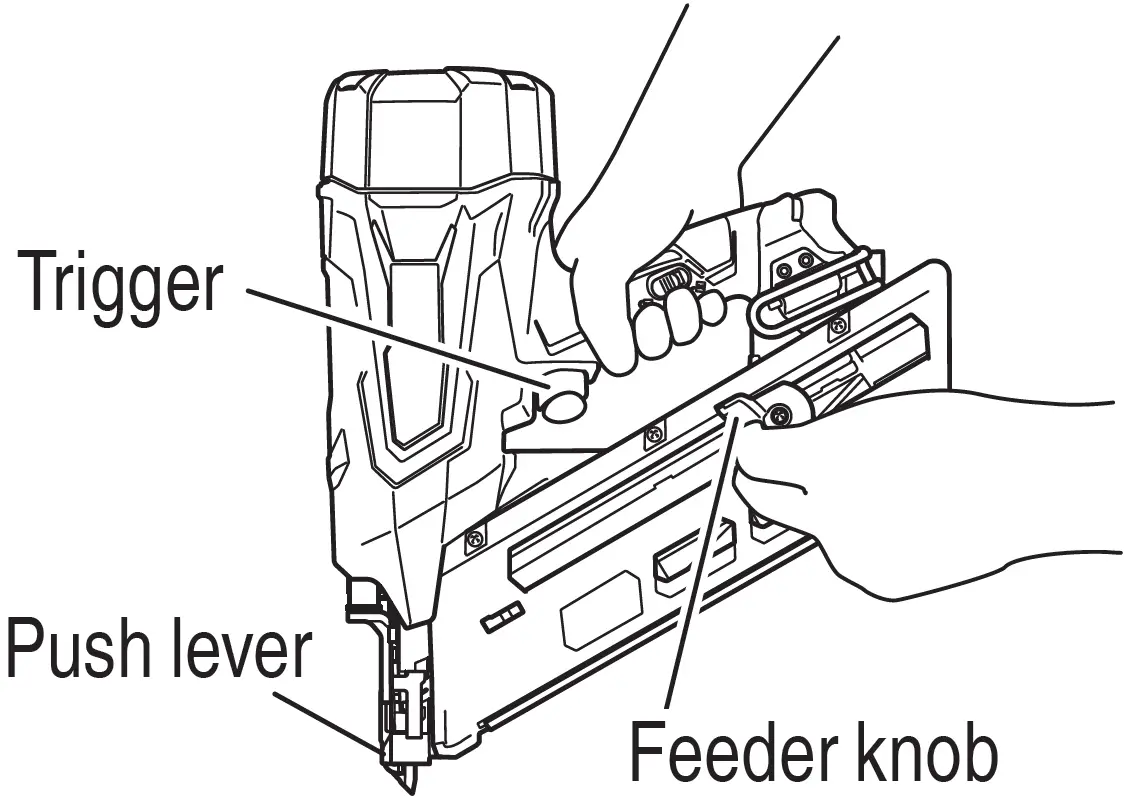 Trigger

Push lever

Feeder knob