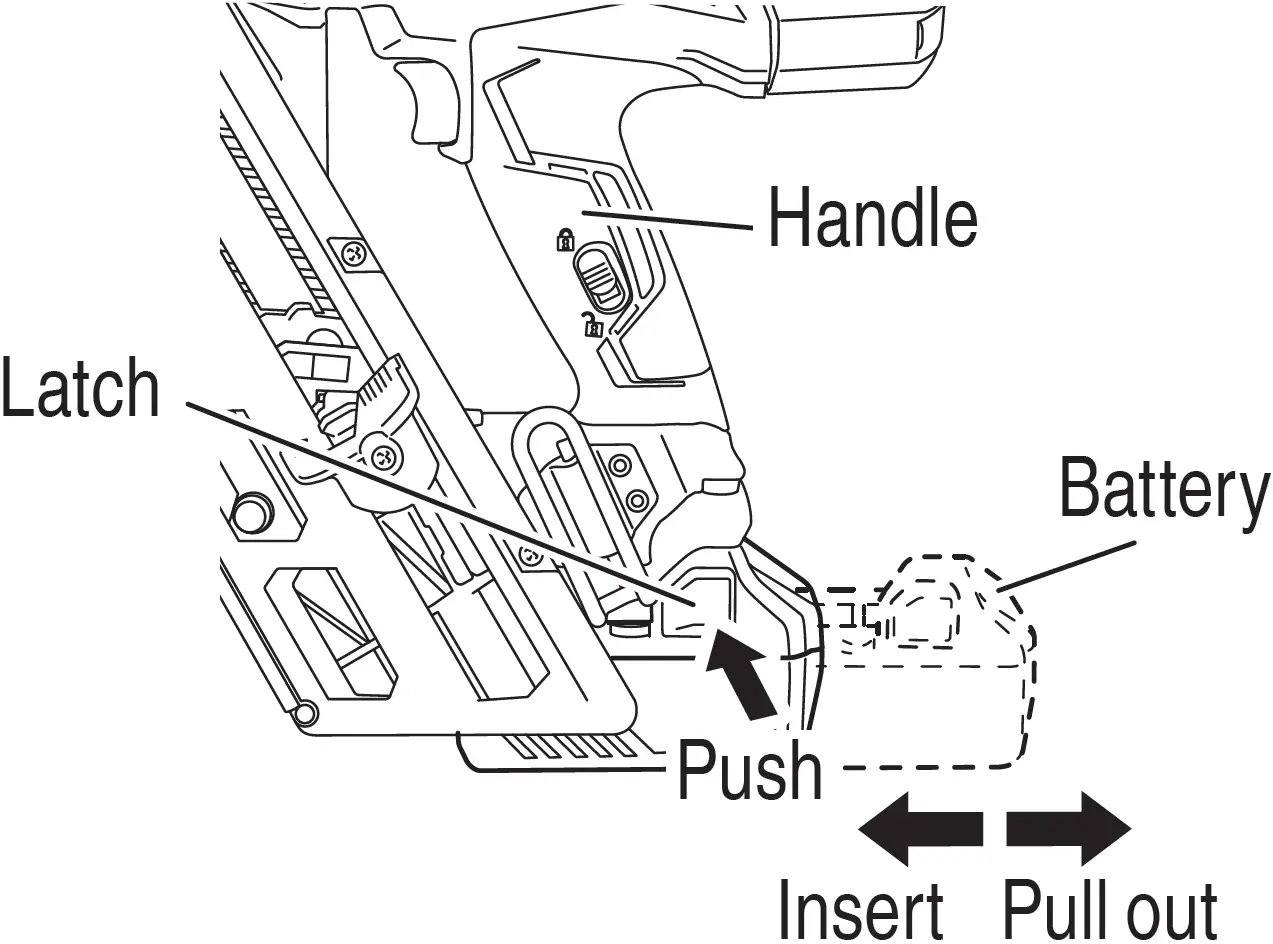 Handle

Latch

Battery

Push

Insert

Pull out