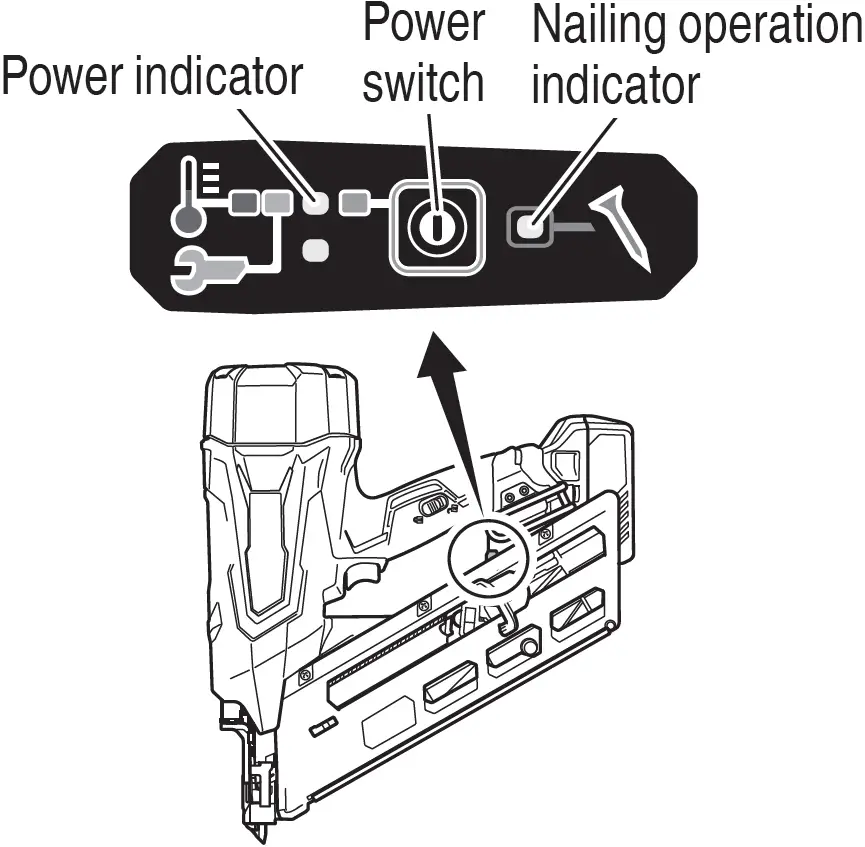 Power indicator

Power switch

Nailing operation indicator