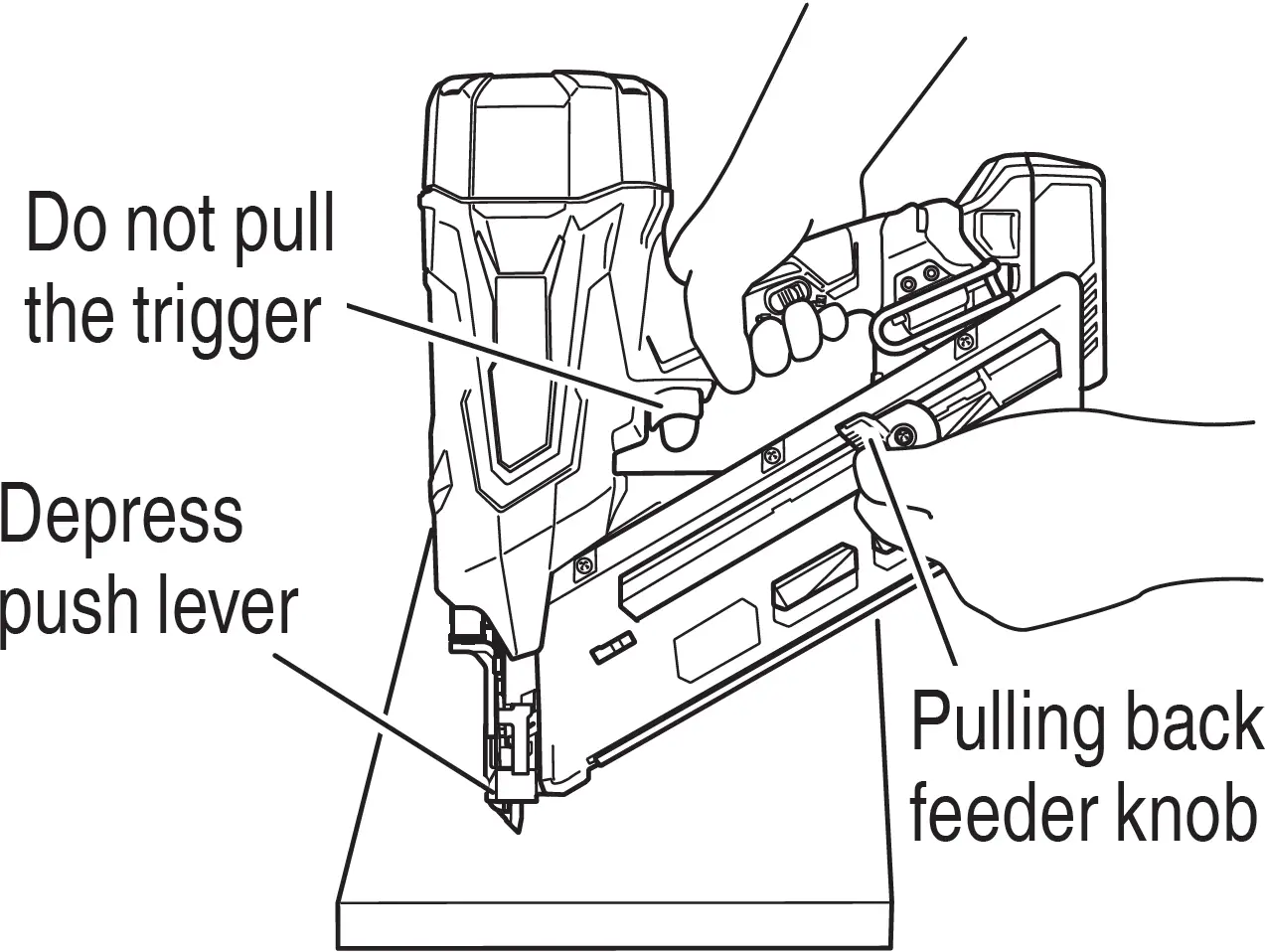 Do not pull the trigger

Depress push lever

Pulling back feeder knob