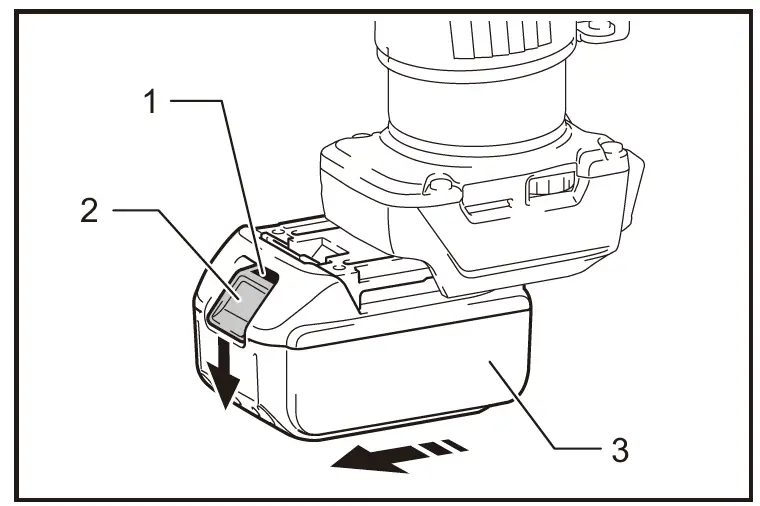 1
2
3