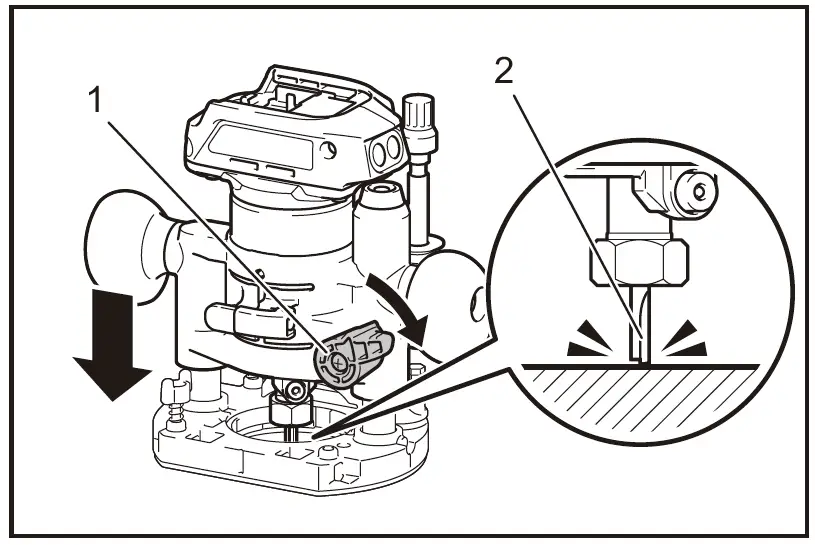 1
2