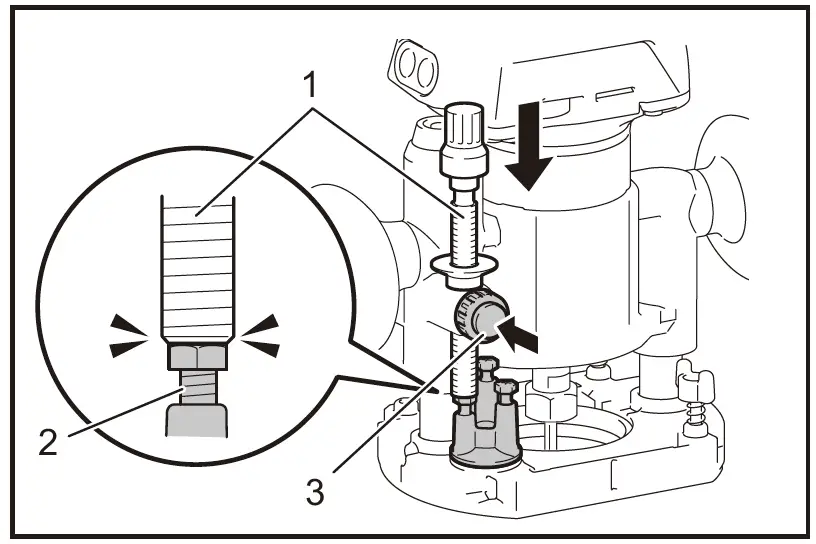 1
2
3