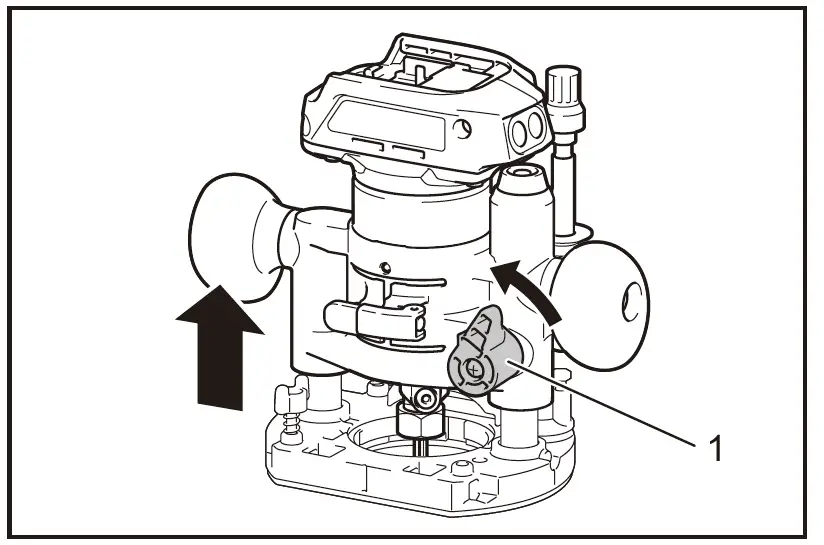 1