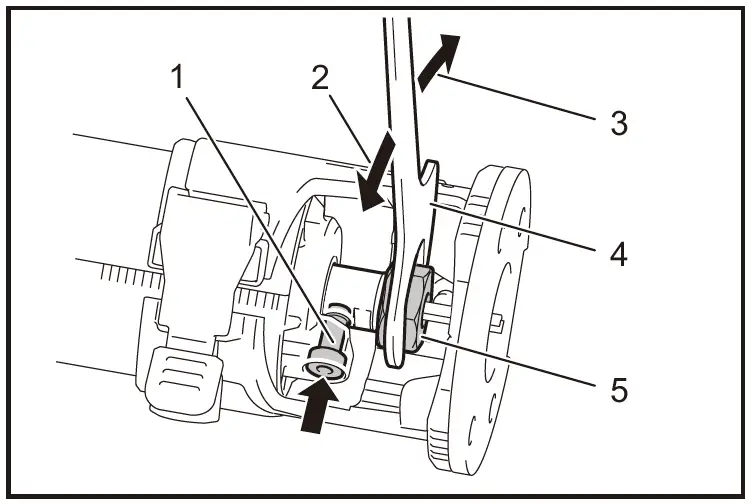 1
2
3
4
5