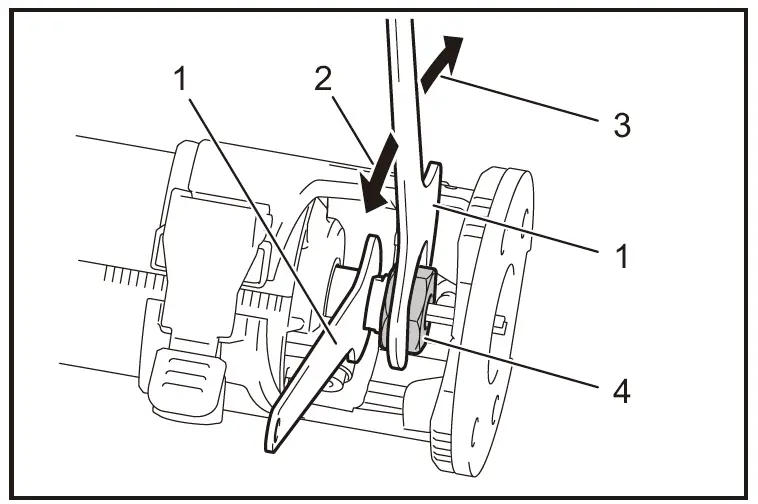 1
2
3
1
4