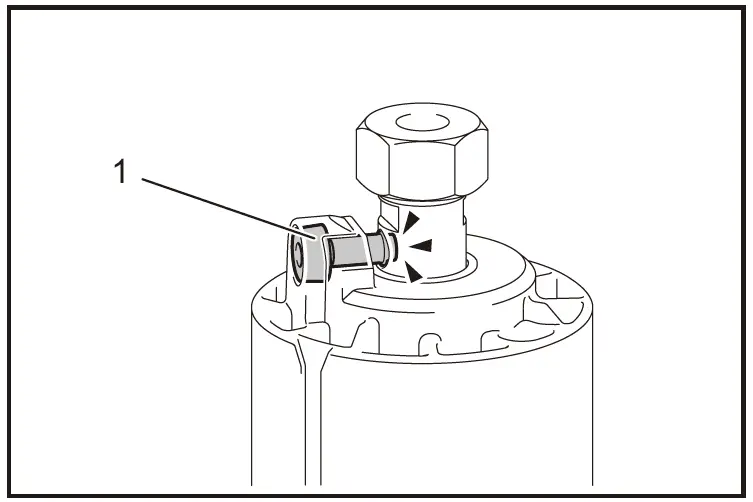 1