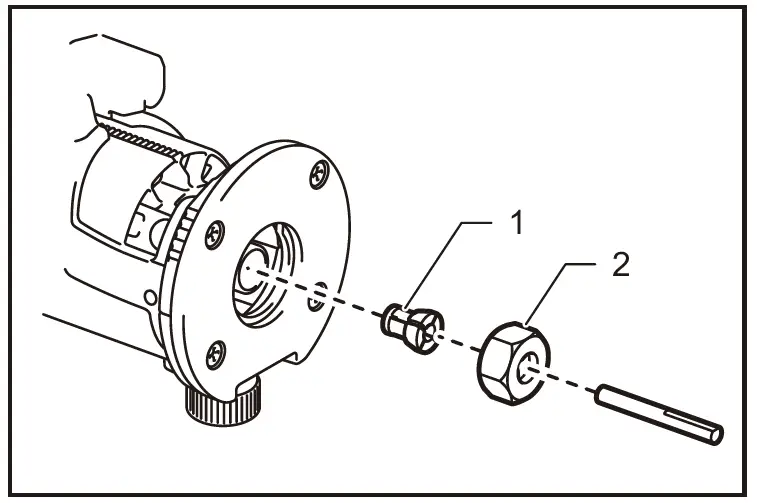 1
2