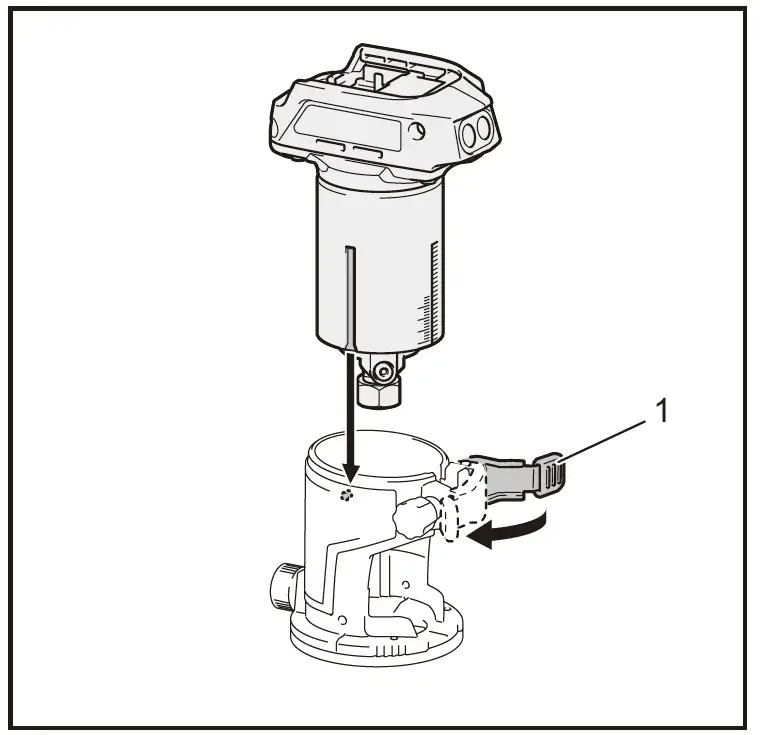 1