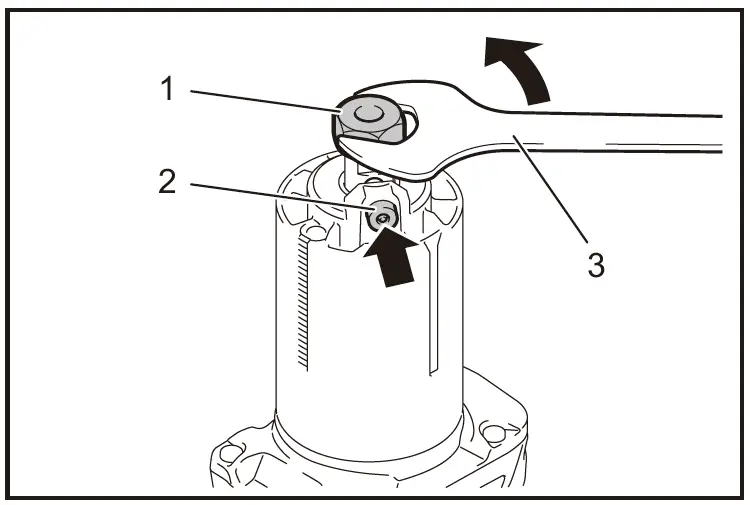 1
2
3