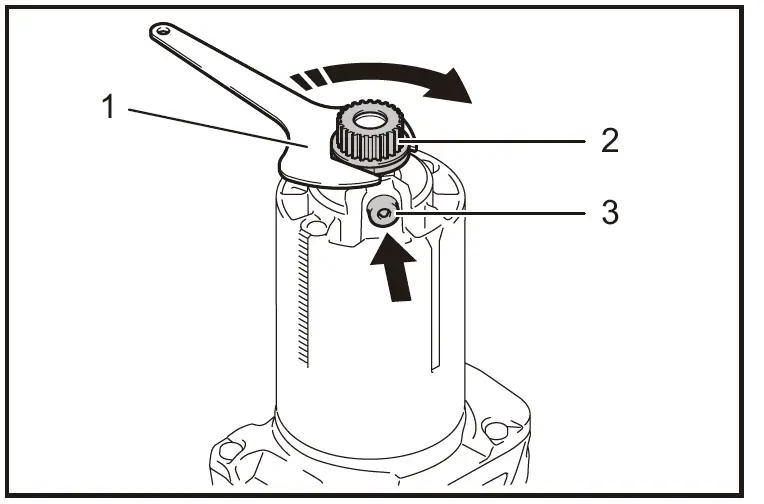 1
2
3