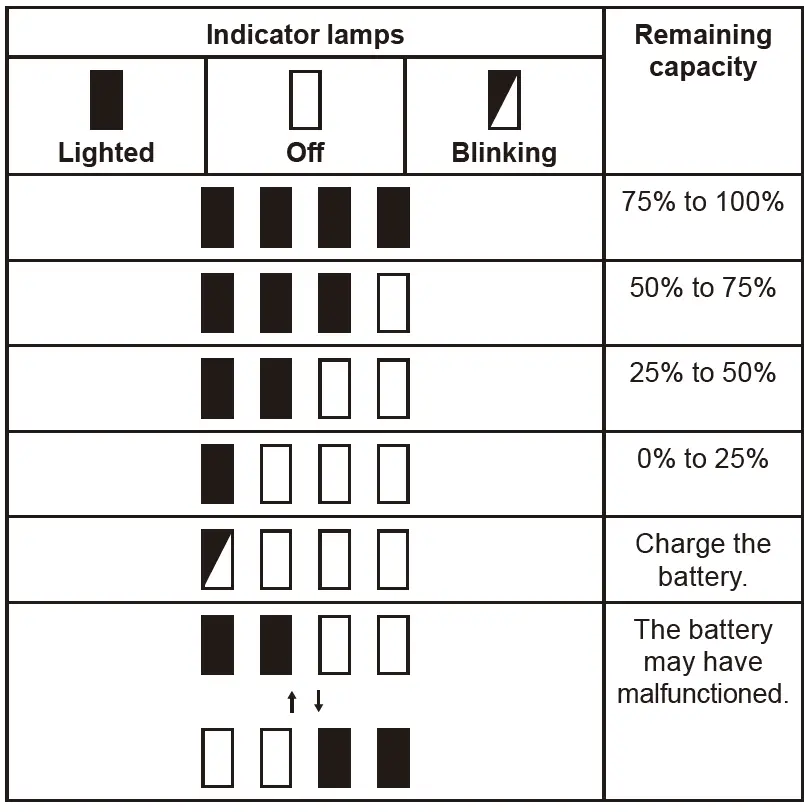 | Indicator lamps | | | Remaining capacity |
|---|---|---|---|
| Lighted | Off | Blinking | |
| | | | 75% to 100% |
| | | | 50% to 75% |
| | | | 25% to 50% |
| | | | 0% to 25% |
| | | | Charge the battery. |
| | | | The battery may have malfunctioned. |