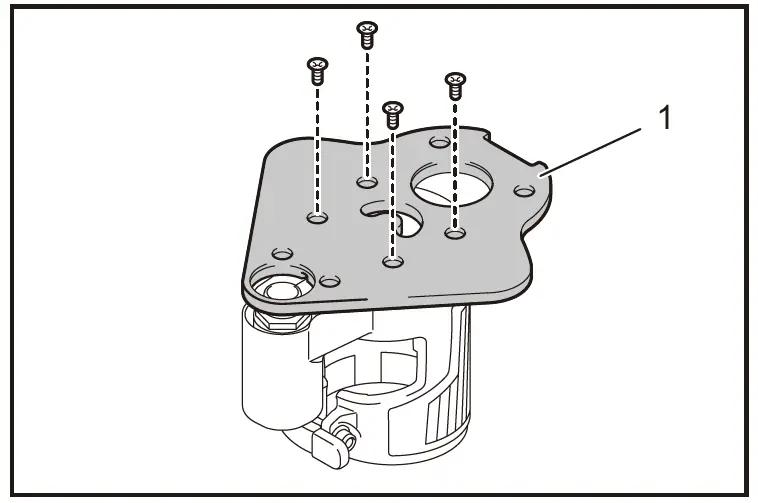 1