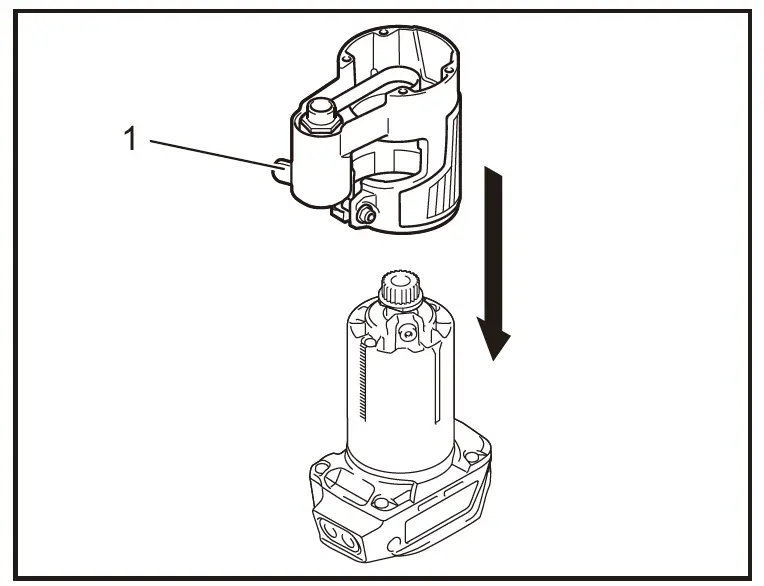 1