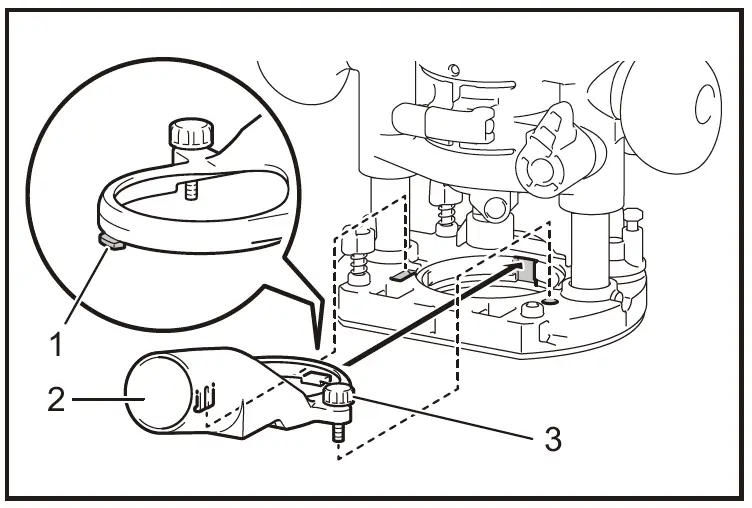 1
2
3