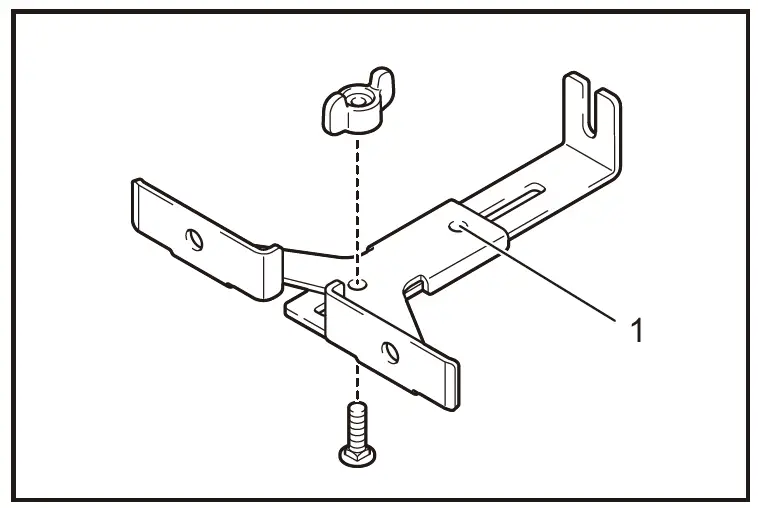 1