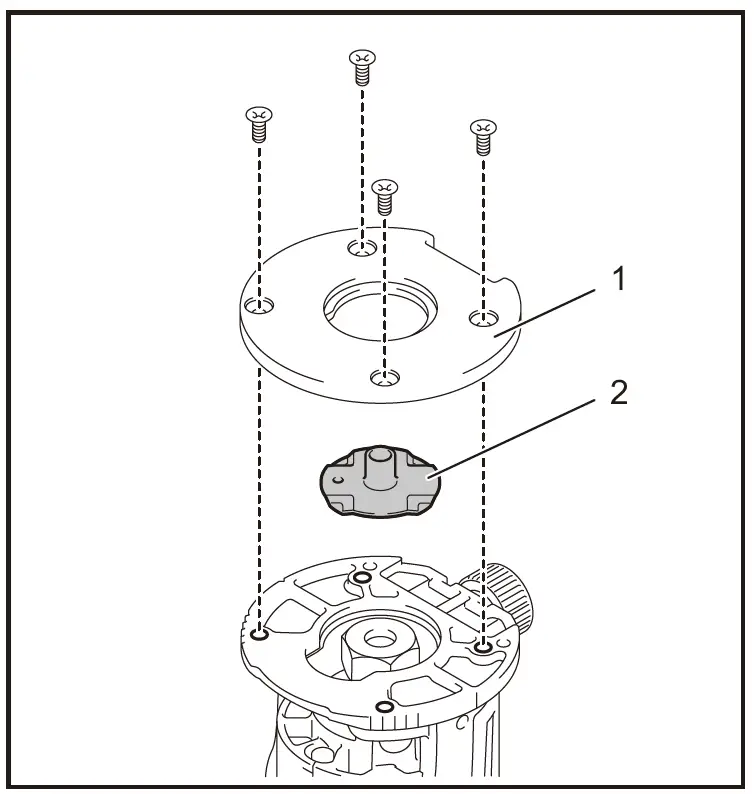 1
2