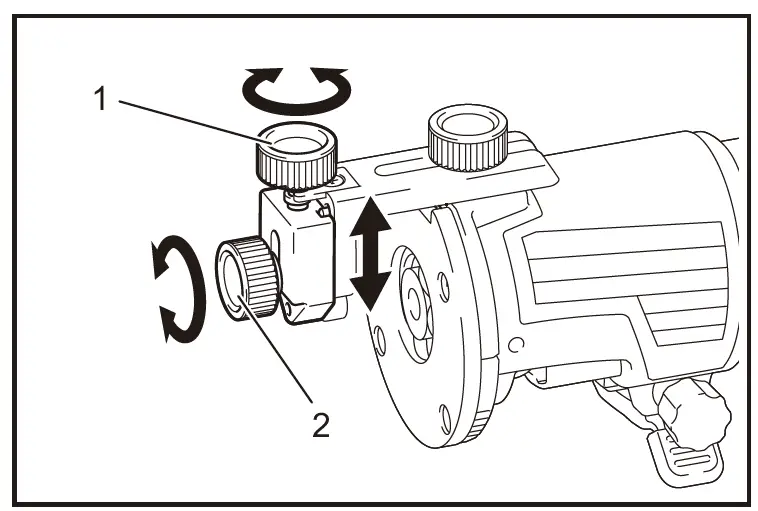 1

2