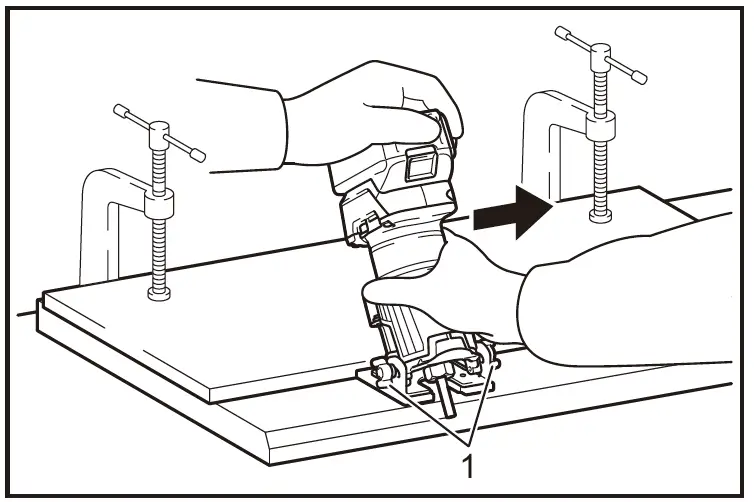 1