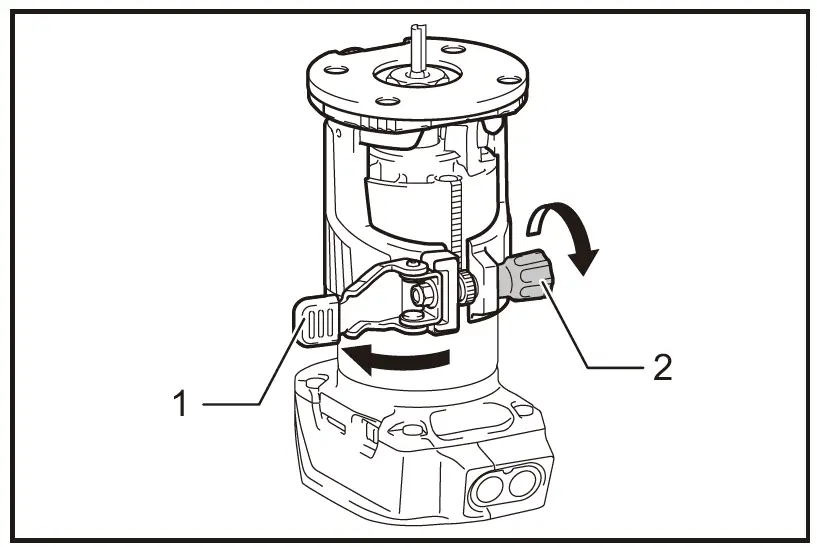 1
2