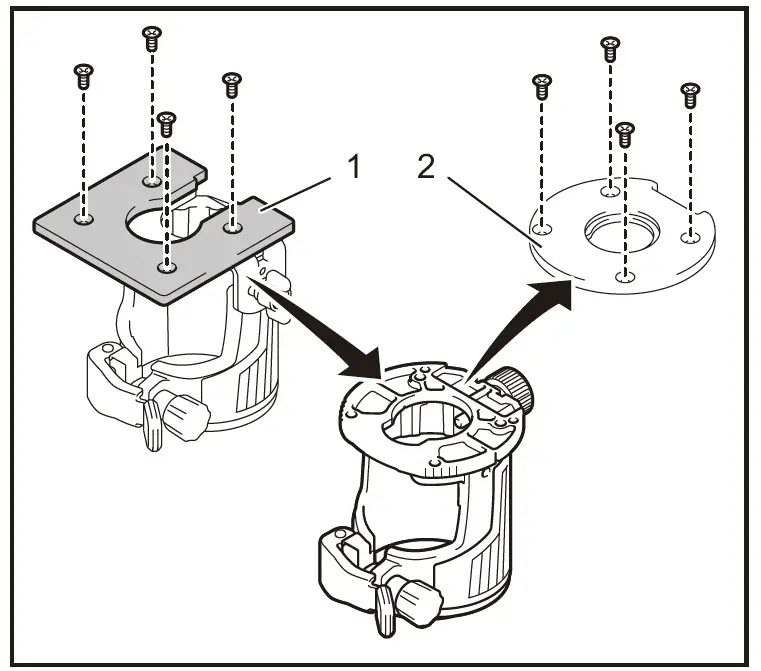 1
2