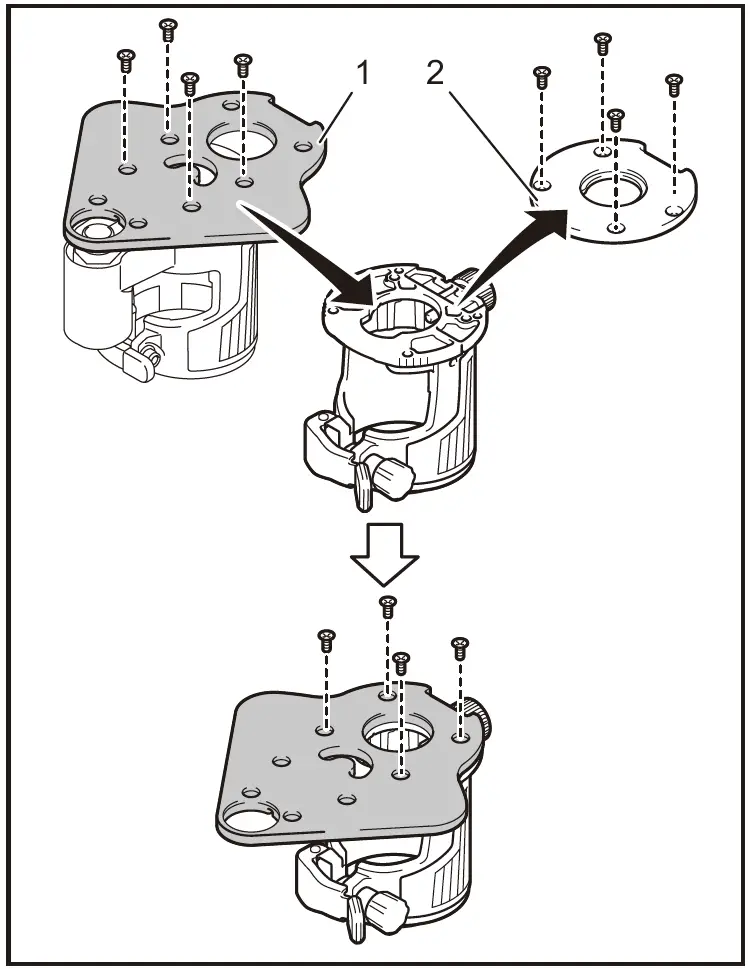 1
2