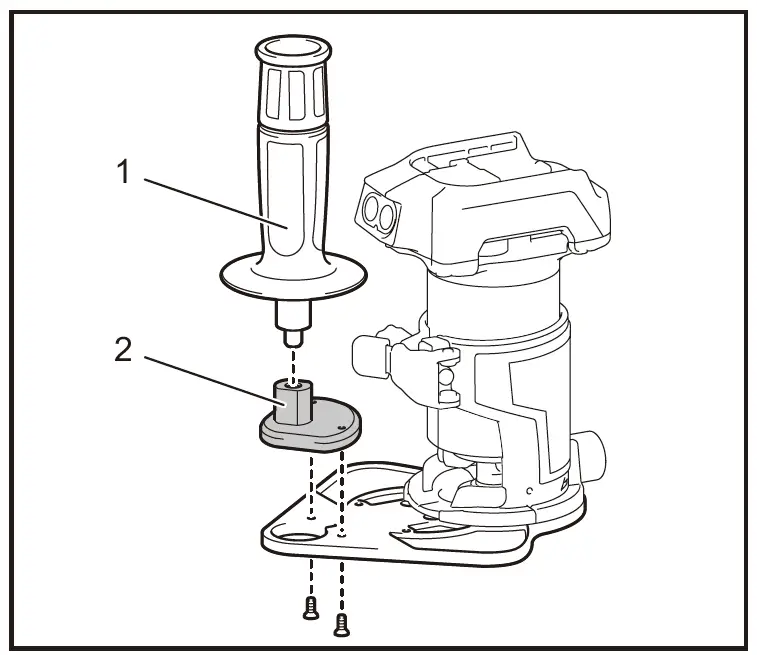 1
2