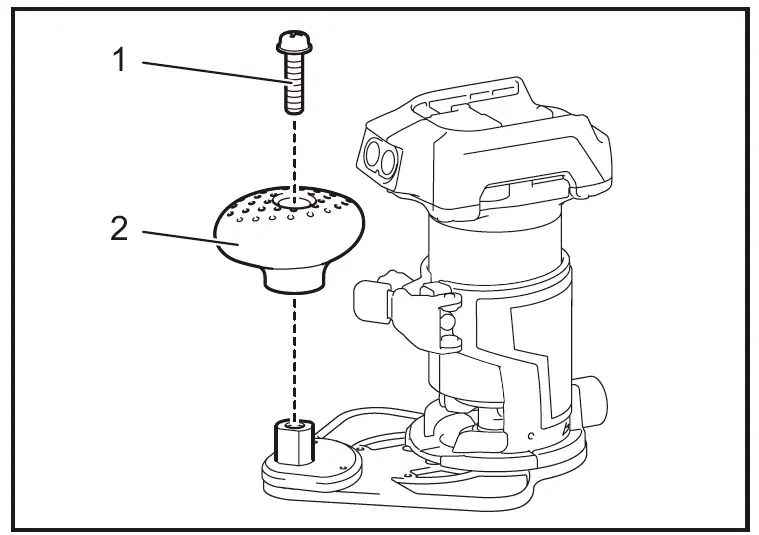 1
2