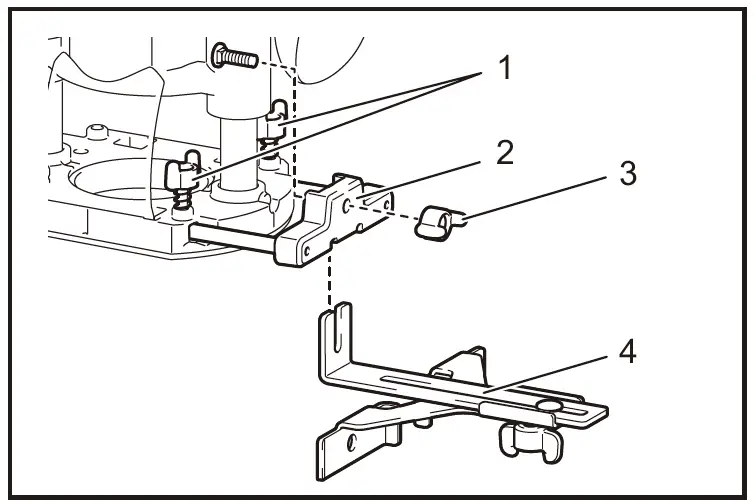 1
2
3
4