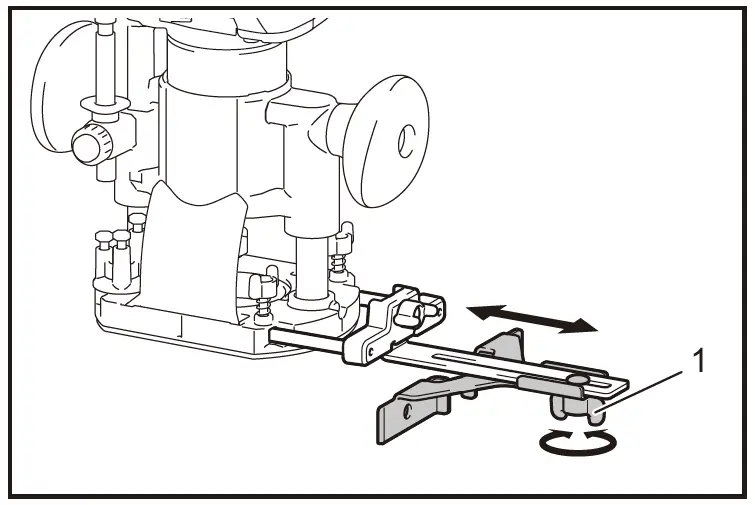 1