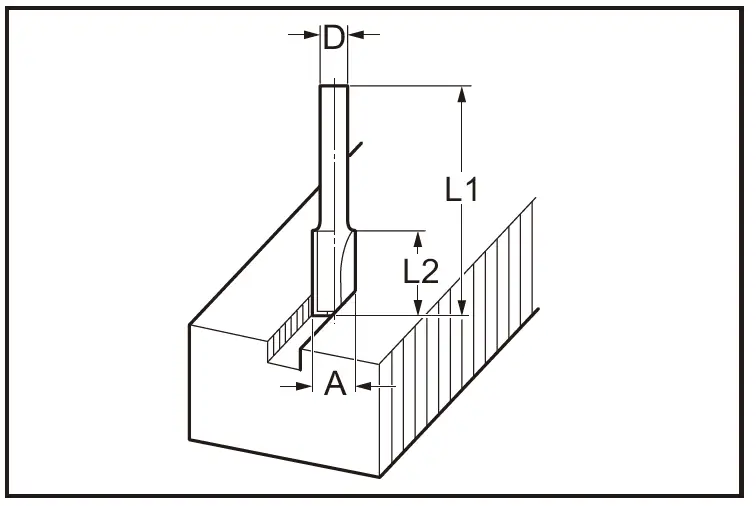 D
L1
L2
A