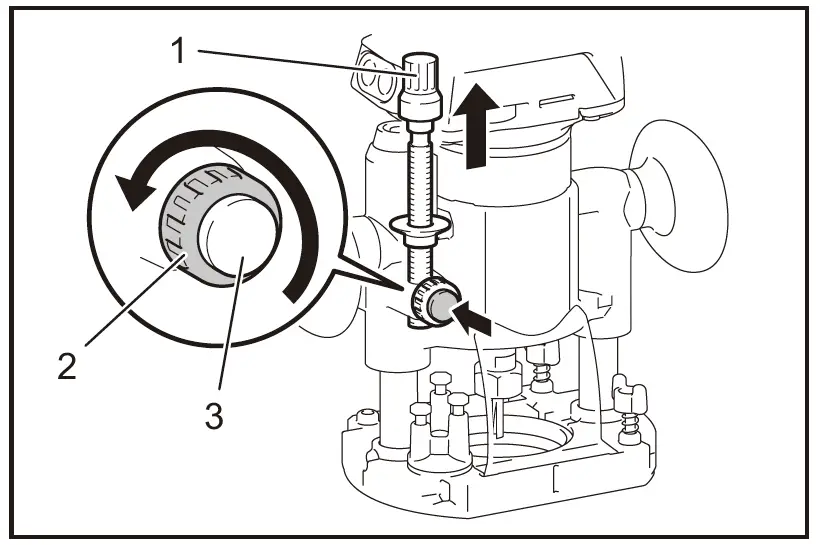 1
2
3