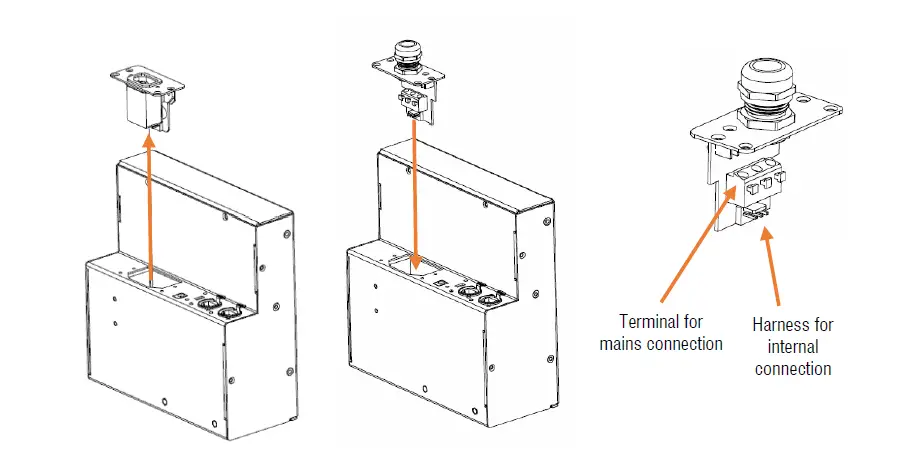 Terminal for mains connection

Harness for internal connection