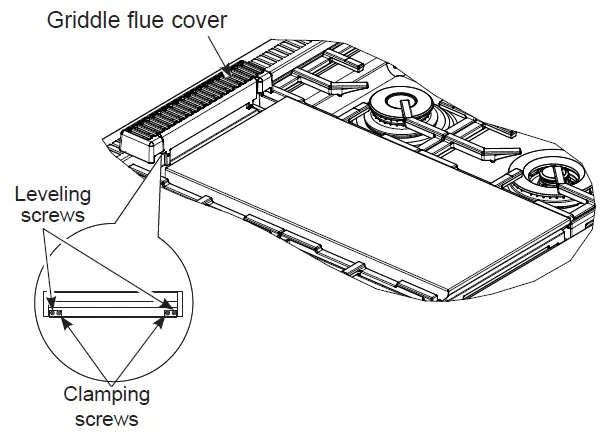 Griddle flue cover

Leveling screws

Clamping screws