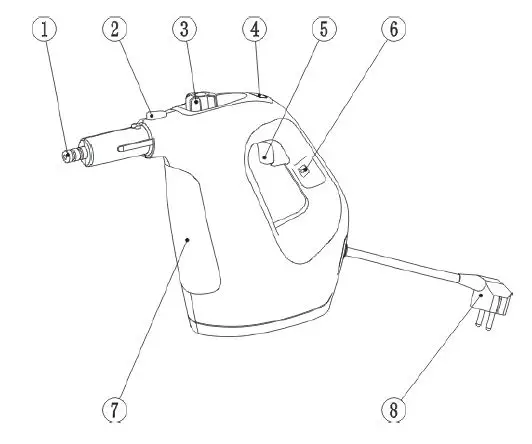 1
2
3
4
5
6
7
8